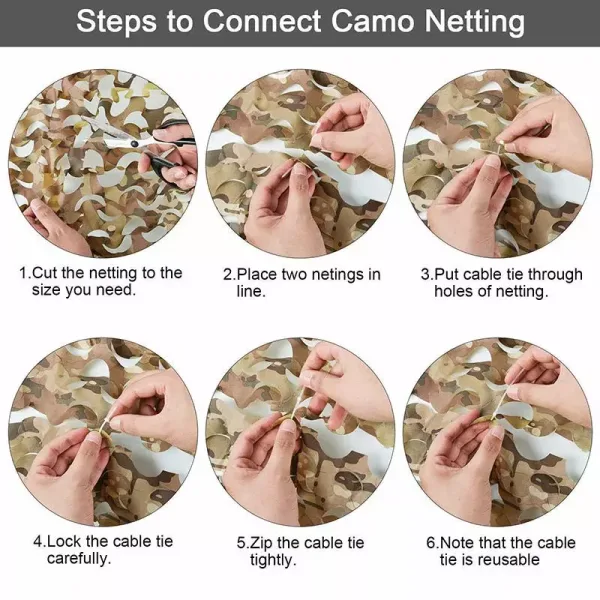 Steps to Connect Camo Netting

1.Cut the netting to the size you need.

2.Place two netings in line.

3.Put cable tie through holes of netting.

4.Lock the cable tie carefully.

5.Zip the cable tie tightly.

6.Note that the cable tie is reusable