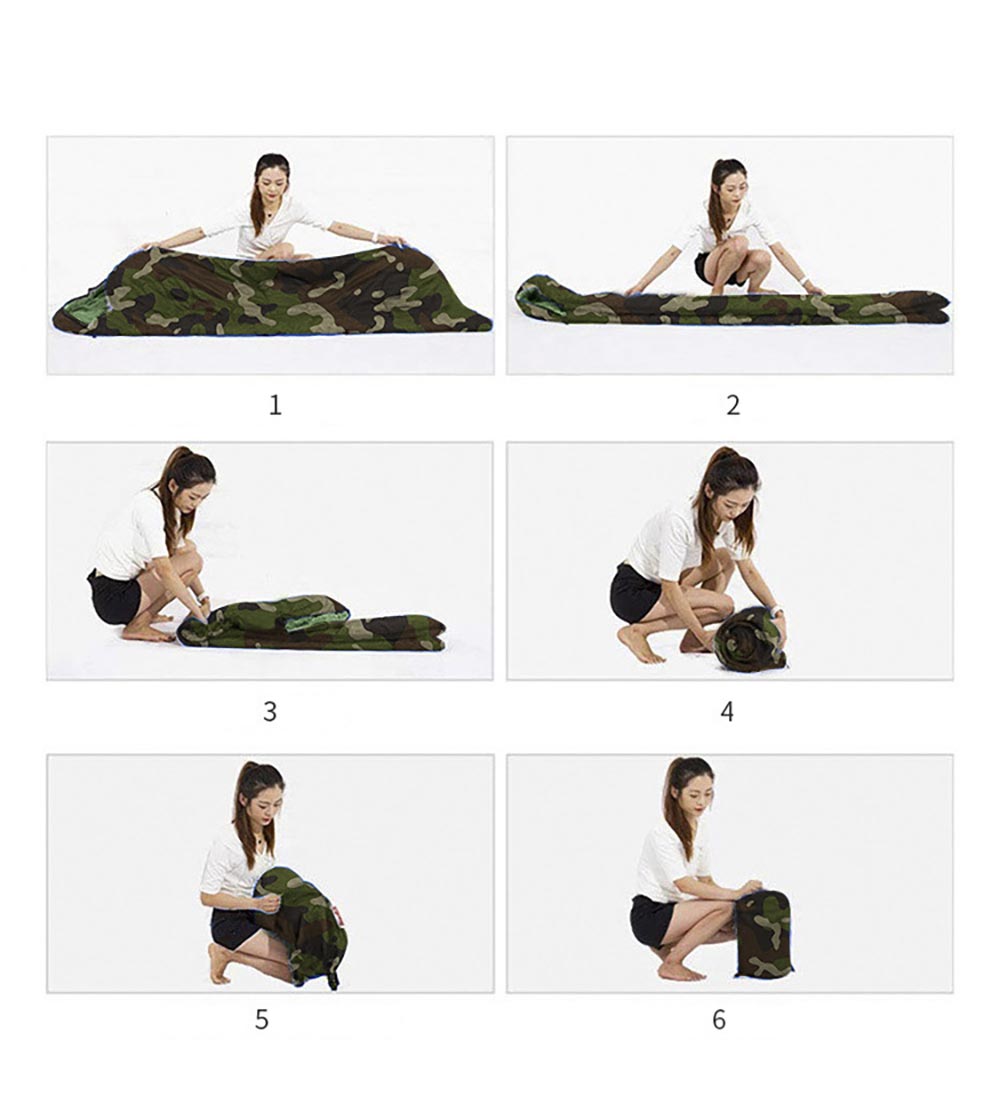 1

2

3

4

5

6