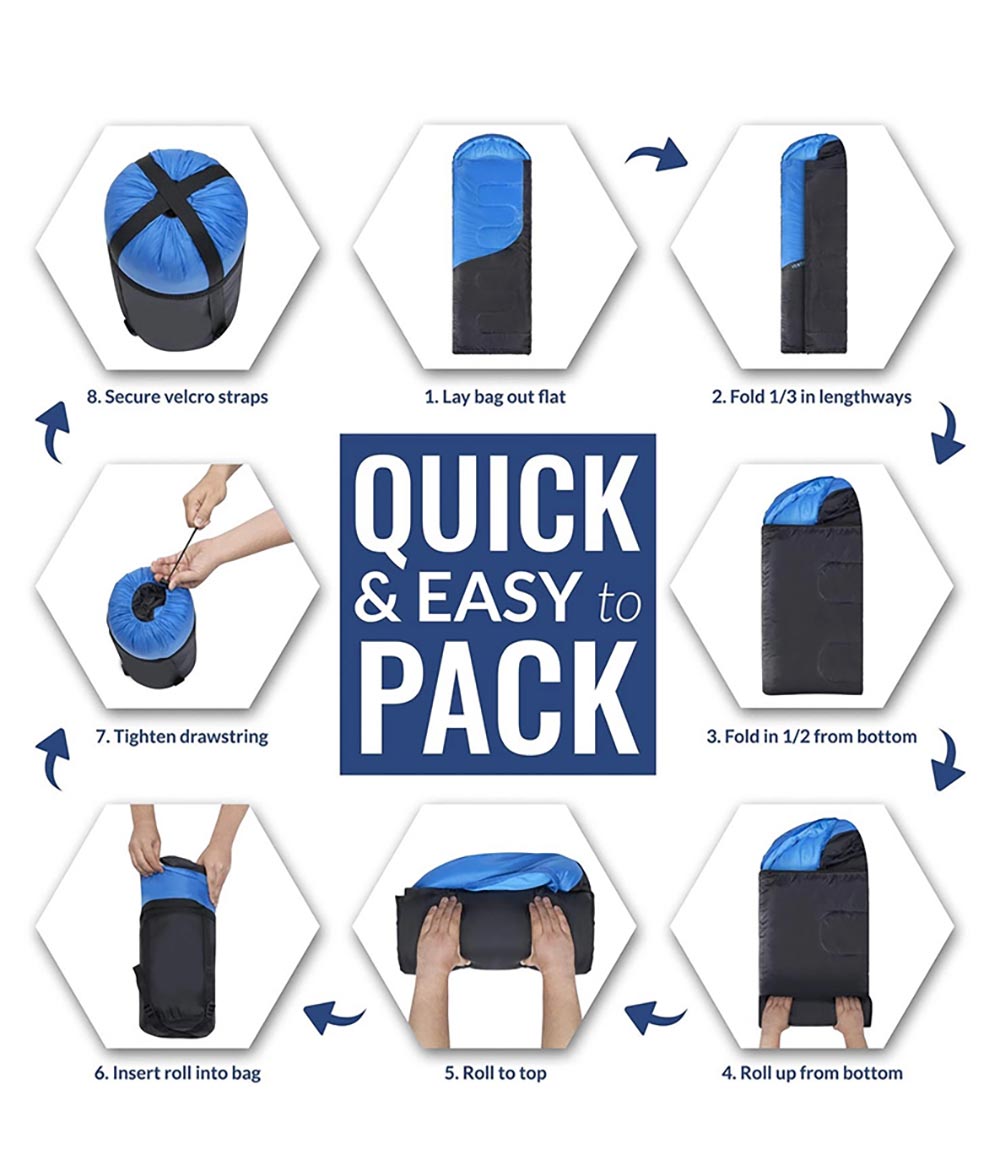 8. Secure velcro straps

1. Lay bag out flat

2. Fold 1/3 in lengthways

QUICK & EASY to PACK

7. Tighten drawstring

3. Fold in 1/2 from bottom

6. Insert roll into bag

5. Roll to top

4. Roll up from bottom